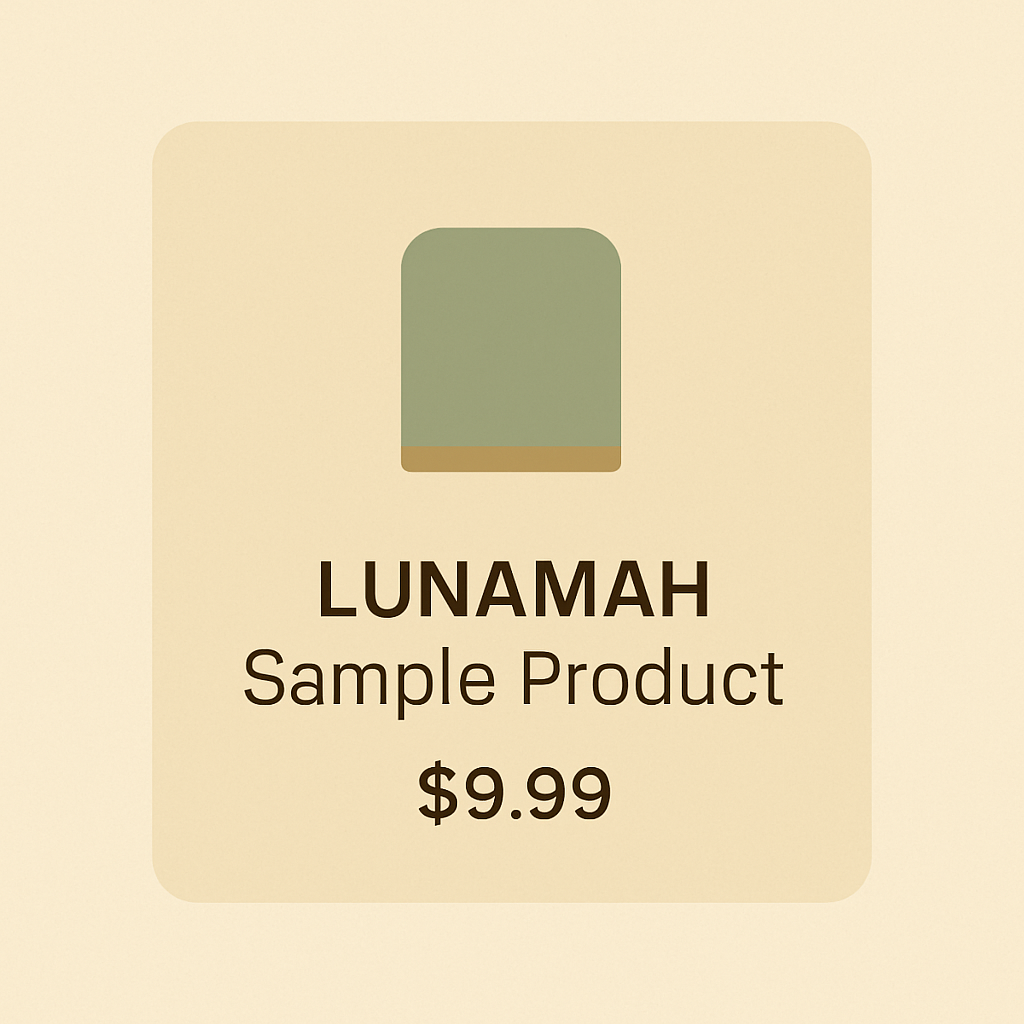 LUNAMAH
Sample Product

$9.99